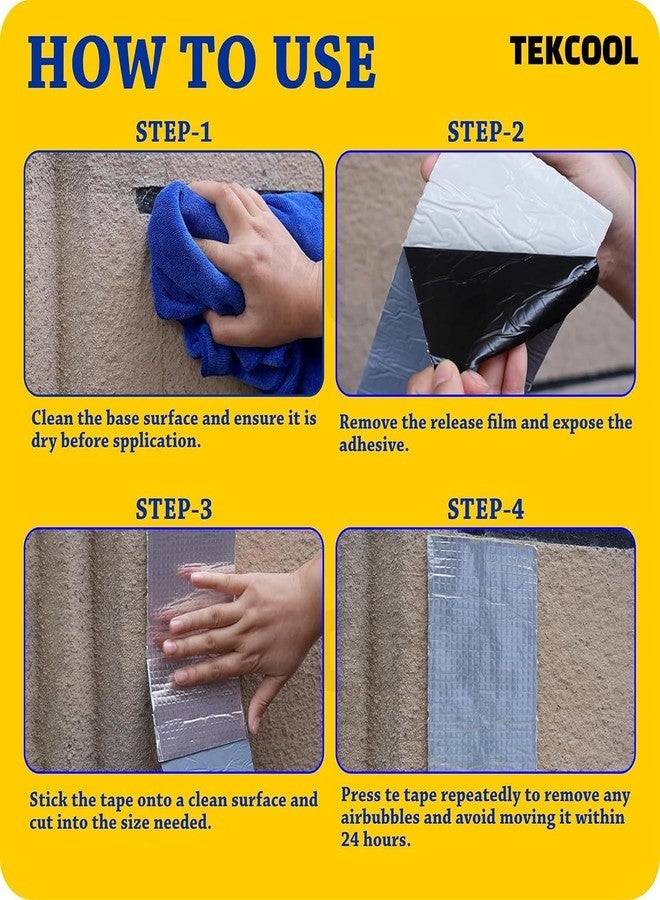 HOW TO USE

TEKCOOL

STEP-1

Clean the base surface and ensure it is dry before spplication.

STEP-2

Remove the release film and expose the adhesive.

STEP-3

Stick the tape onto a clean surface and cut into the size needed.

STEP-4

Press te tape repeatedly to remove any airbubbles and avoid moving it within 24 hours.